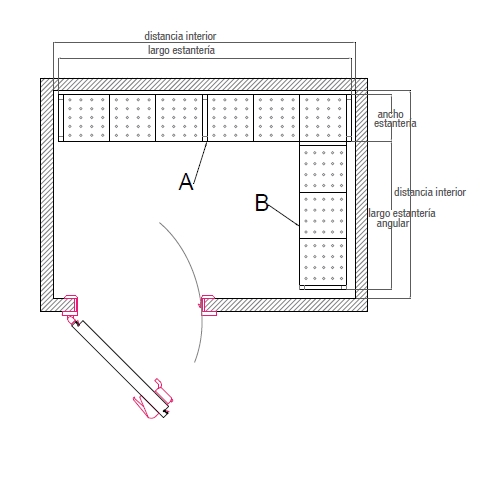 distancia interior
largo estantería
ancho estantería
A
B
distancia interior
largo estantería angular