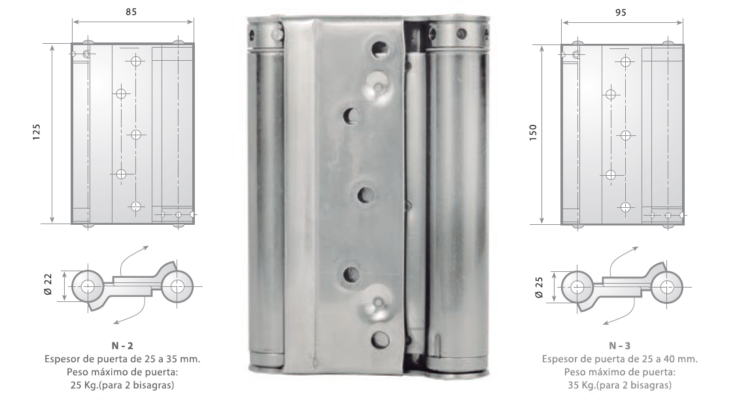 85

125

Ø 22

N - 2
Espesor de puerta de 25 a 35 mm.
Peso máximo de puerta:
25 Kg.(para 2 bisagras)

95

150

Ø 25

N - 3
Espesor de puerta de 25 a 40 mm.
Peso máximo de puerta:
35 Kg.(para 2 bisagras)